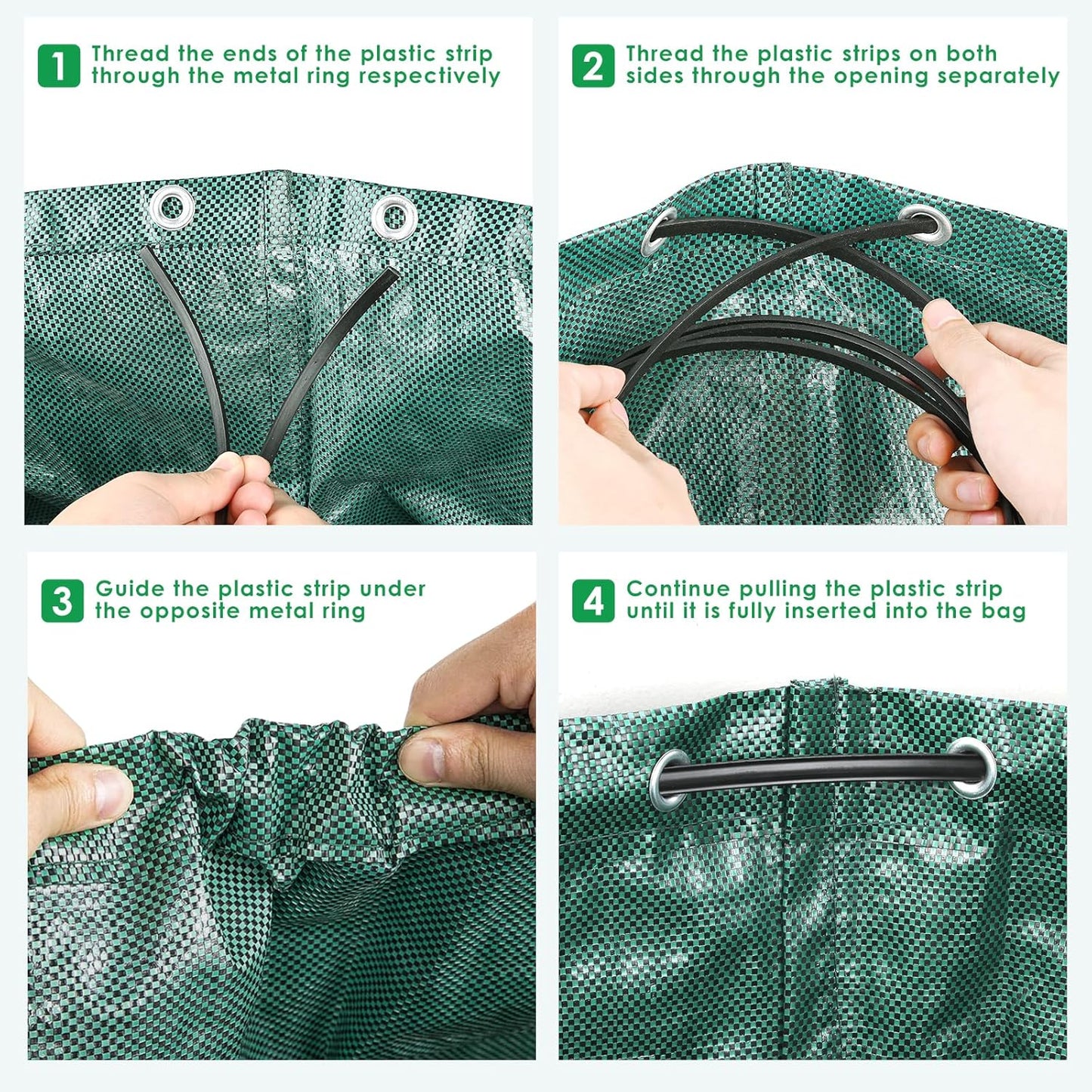 1 Thread the ends of the plastic strip through the metal ring respectively

2 Thread the plastic strips on both sides through the opening separately

3 Guide the plastic strip under the opposite metal ring

4 Continue pulling the plastic strip until it is fully inserted into the bag