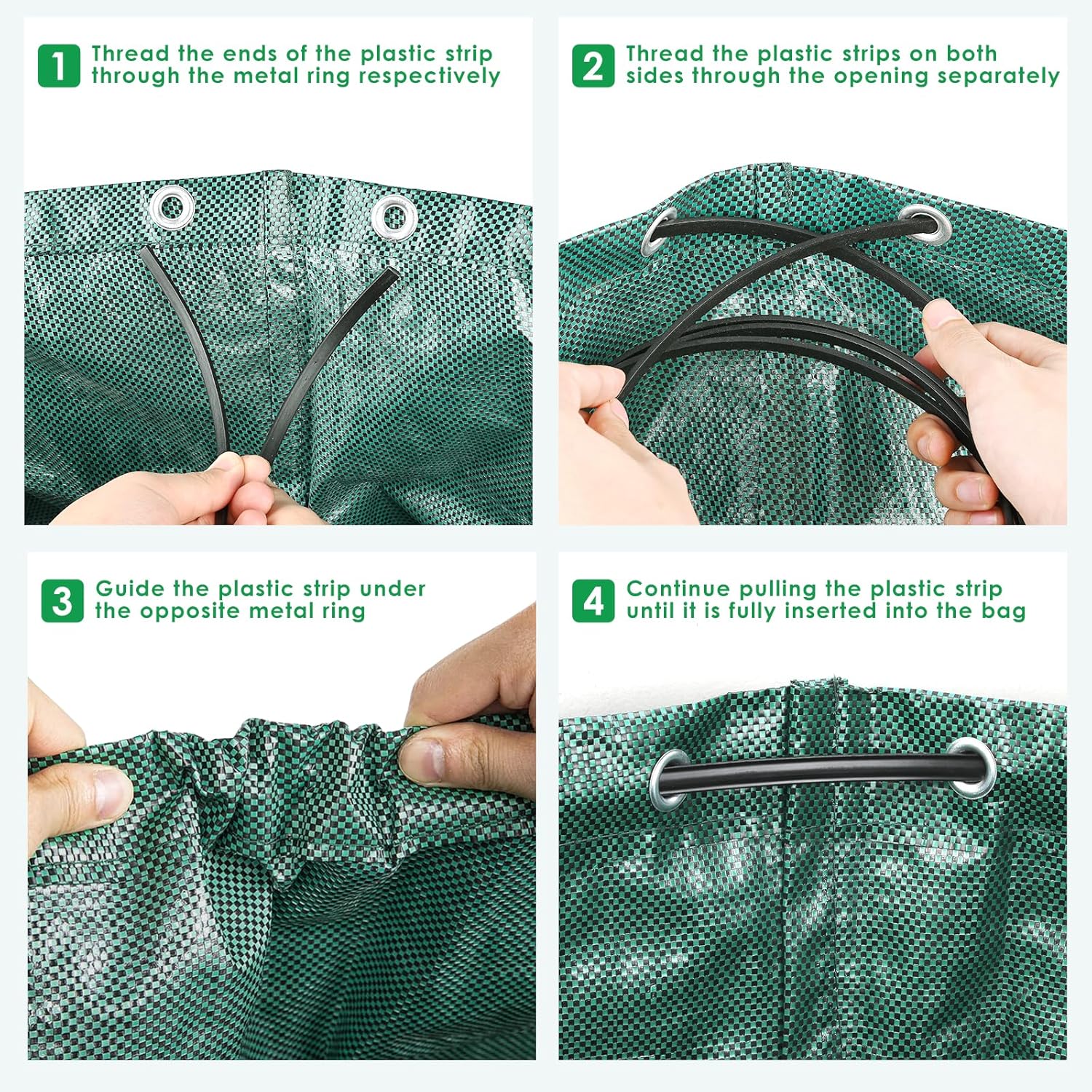 1 Thread the ends of the plastic strip through the metal ring respectively

2 Thread the plastic strips on both sides through the opening separately

3 Guide the plastic strip under the opposite metal ring

4 Continue pulling the plastic strip until it is fully inserted into the bag